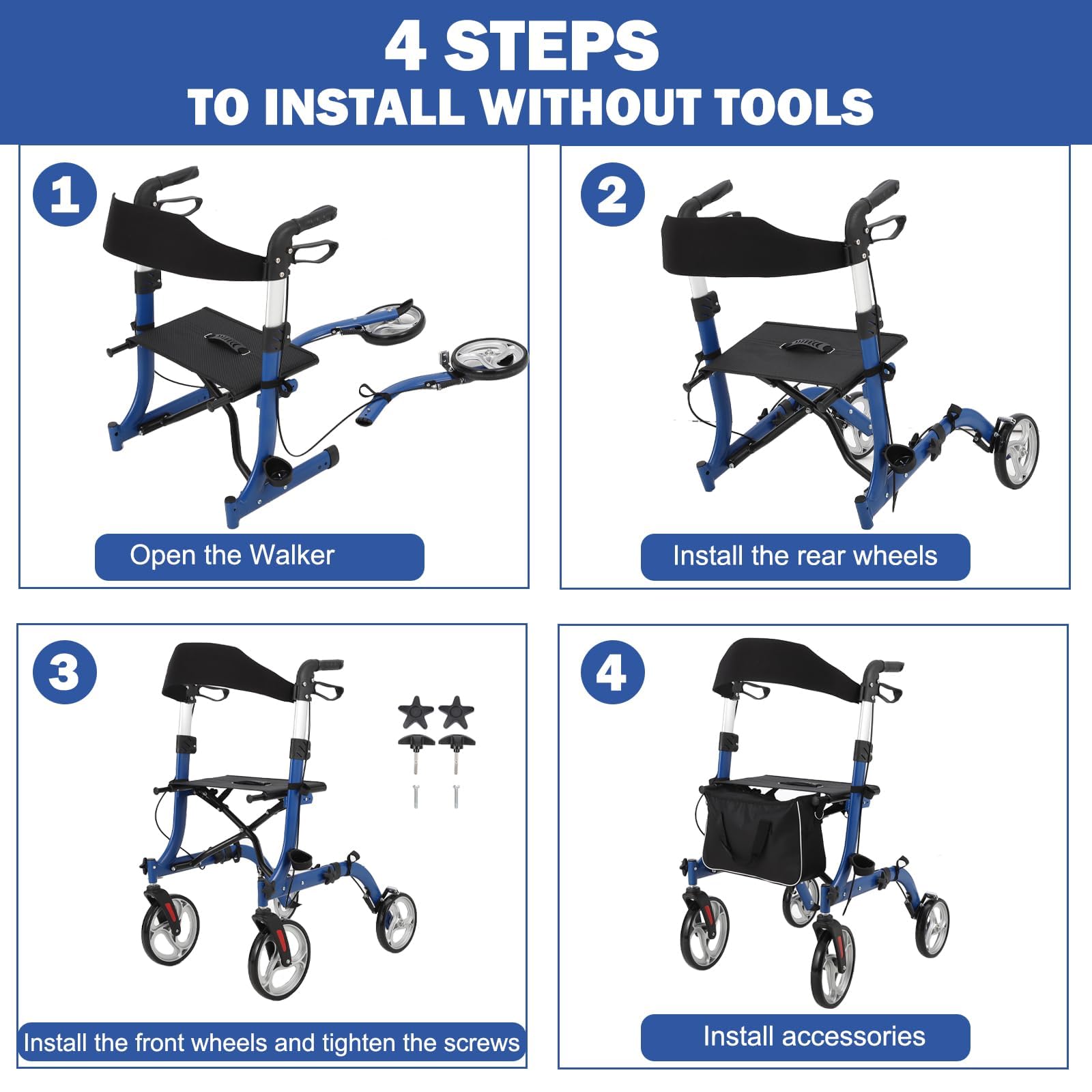 4 STEPS
TO INSTALL WITHOUT TOOLS

1
Open the Walker

2
Install the rear wheels

3
Install the front wheels and tighten the screws

4
Install accessories